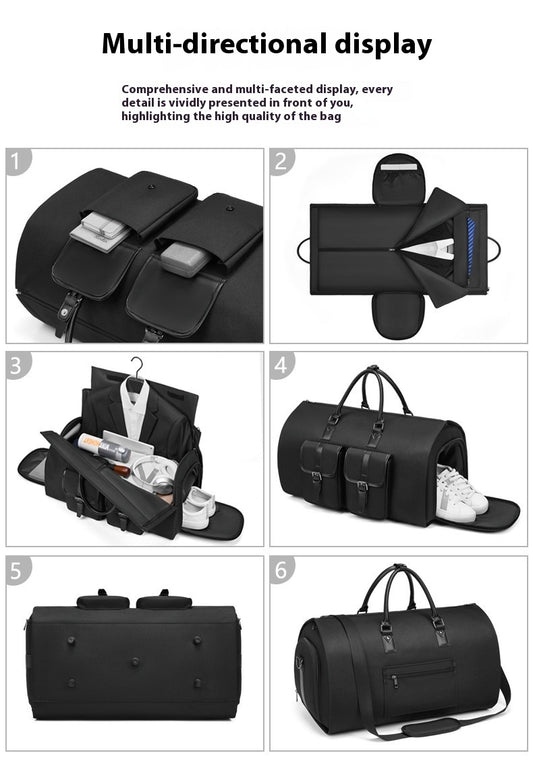 Multi-directional display

Comprehensive and multi-faceted display, every detail is vividly presented in front of you, highlighting the high quality of the bag

1

2

3

4

5

6